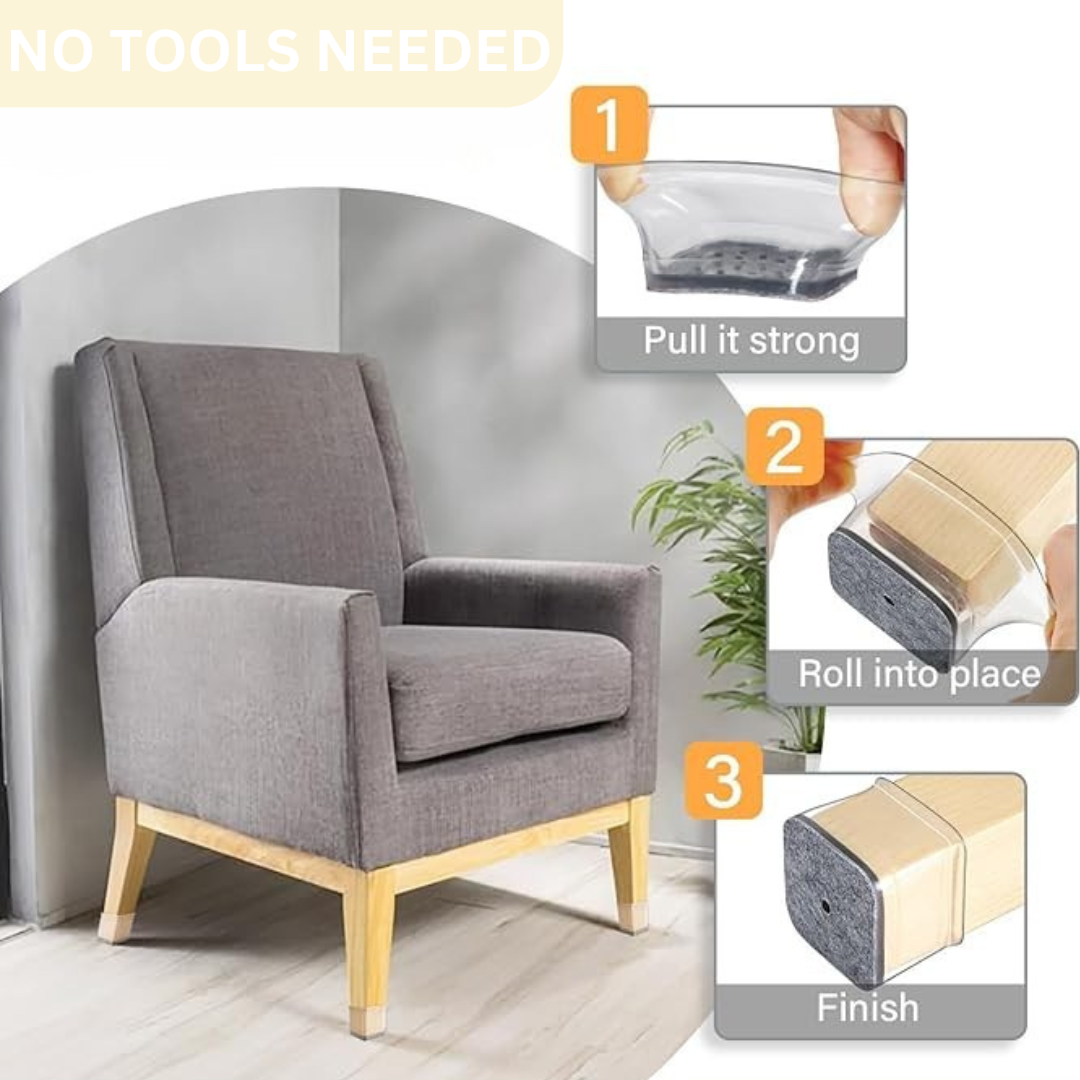 NO TOOLS NEEDED

1
Pull it strong

2
Roll into place

3
Finish