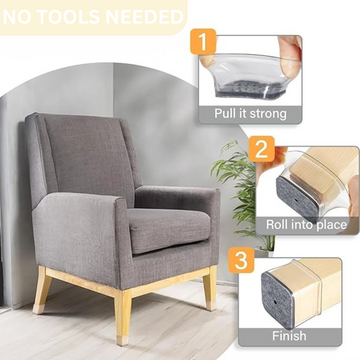 NO TOOLS NEEDED

1

Pull it strong

2

Roll into place

3

Finish