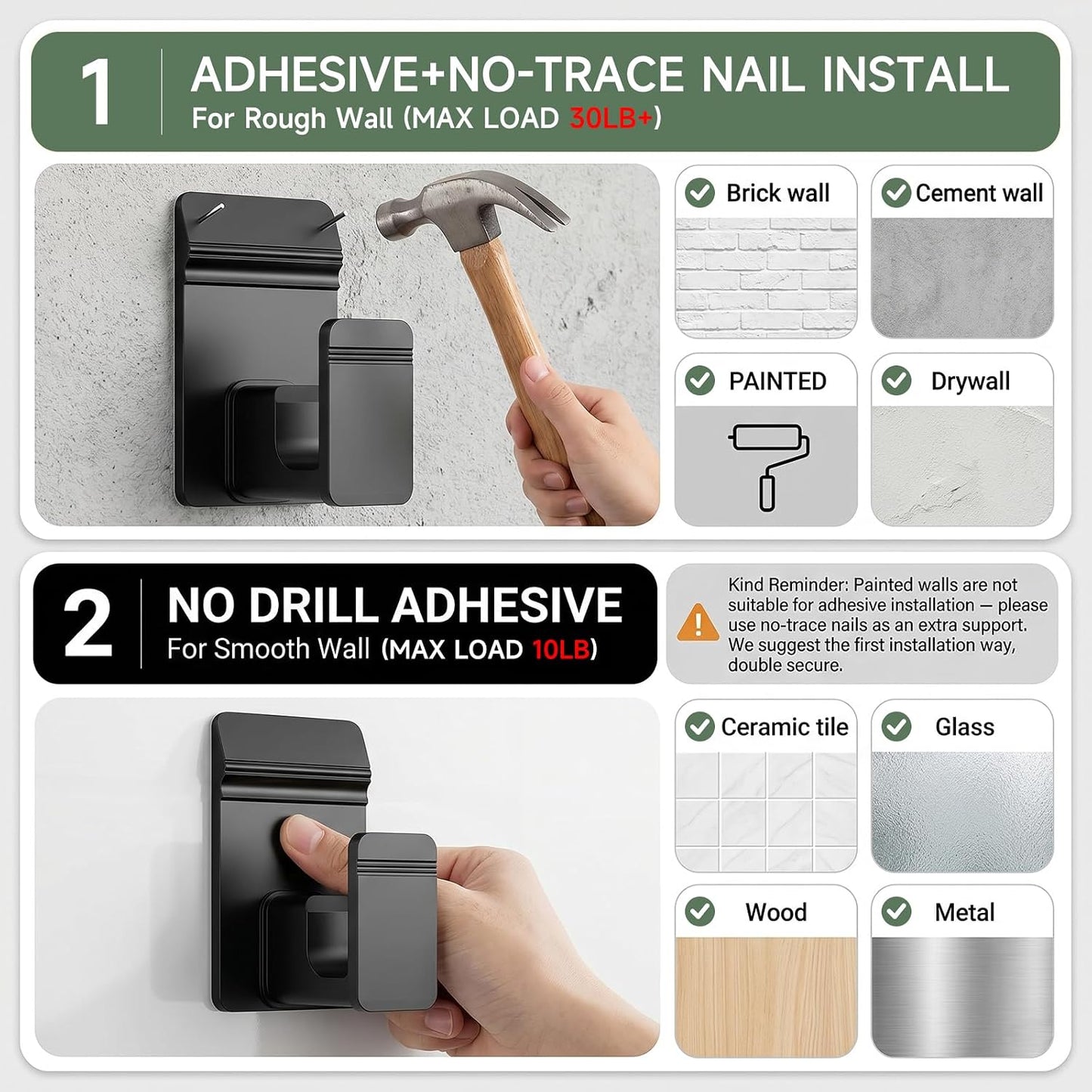 1 ADHESIVE+NO-TRACE NAIL INSTALL
For Rough Wall (MAX LOAD 30LB+)

Brick wall

Cement wall

PAINTED

Drywall

2 NO DRILL ADHESIVE
For Smooth Wall (MAX LOAD 10LB)

Kind Reminder: Painted walls are not suitable for adhesive installation — please use no-trace nails as an extra support. We suggest the first installation way, double secure.

Ceramic tile

Glass

Wood

Metal