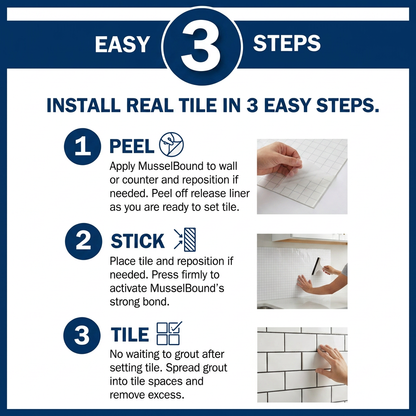 EASY 3 STEPS

INSTALL REAL TILE IN 3 EASY STEPS.

1 PEEL
Apply MusselBound to wall or counter and reposition if needed. Peel off release liner as you are ready to set tile.

2 STICK
Place tile and reposition if needed. Press firmly to activate MusselBound's strong bond.

3 TILE
No waiting to grout after setting tile. Spread grout into tile spaces and remove excess.